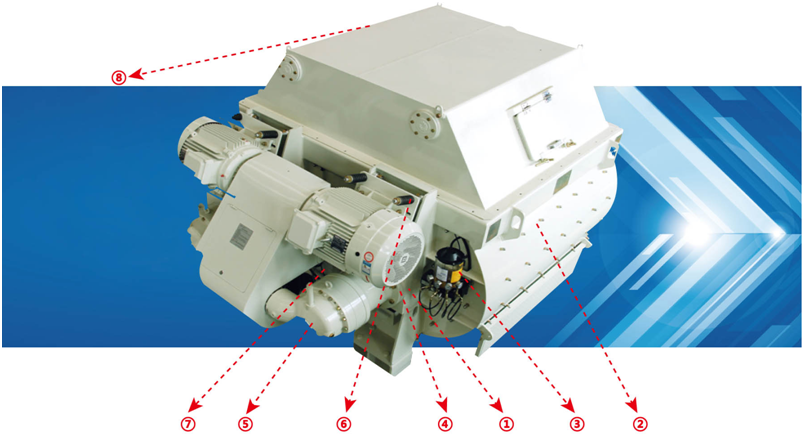 ⑧

⑦ ⑤ ⑥ ④ ① ③ ②